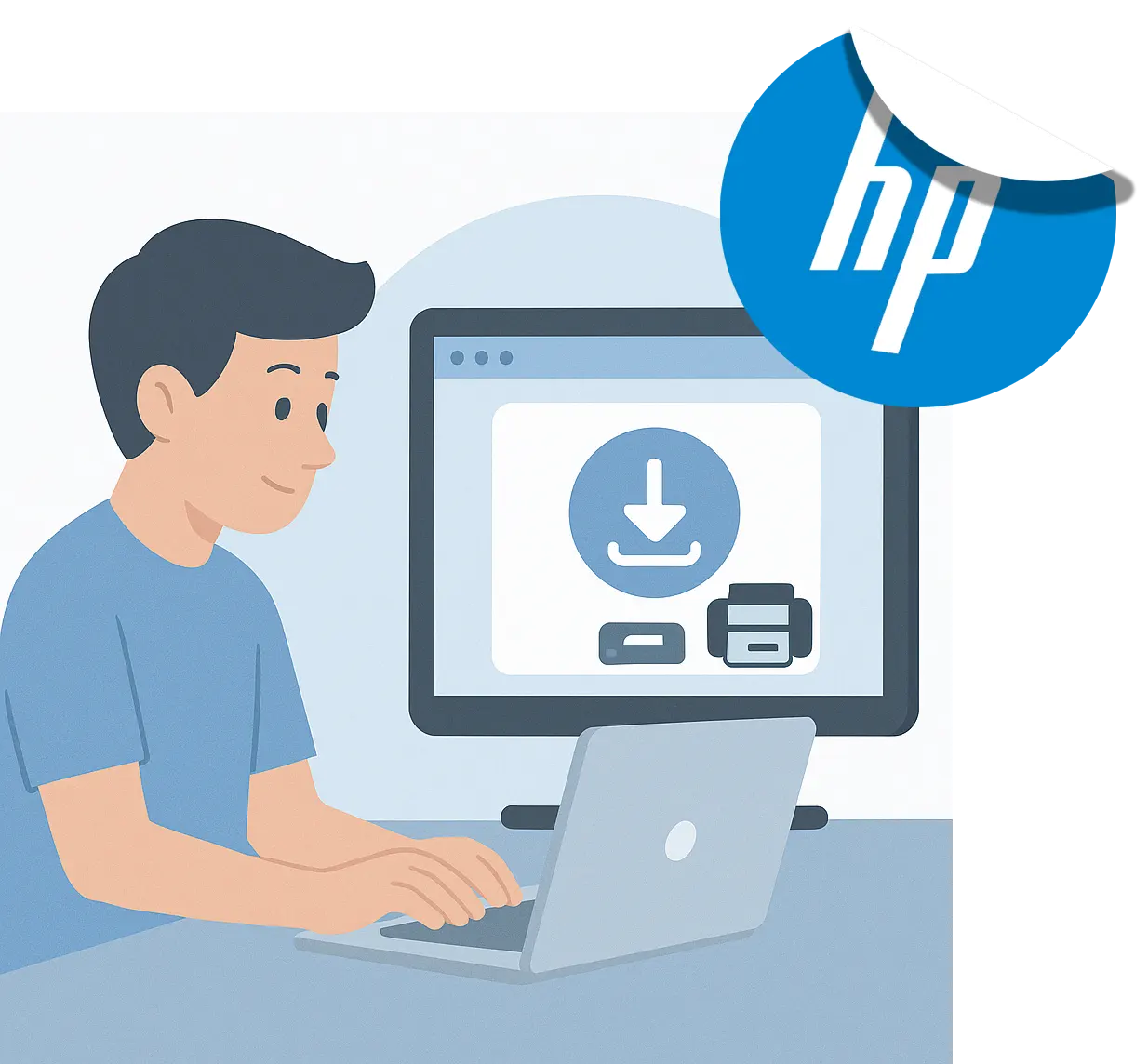 hp